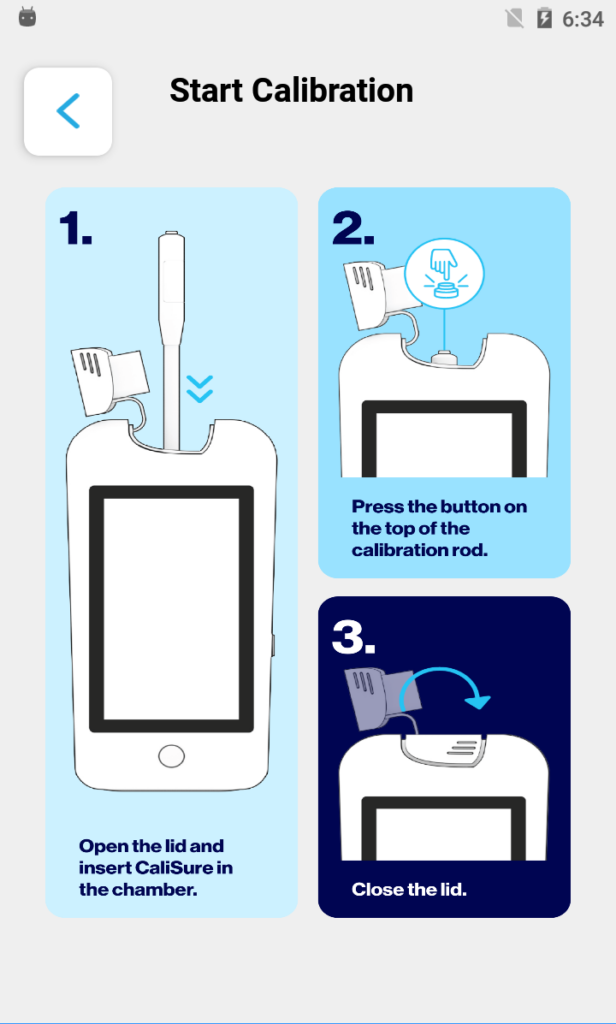 6:34

Start Calibration

1.

Open the lid and insert CaliSure in the chamber.

2.

Press the button on the top of the calibration rod.

3.

Close the lid.